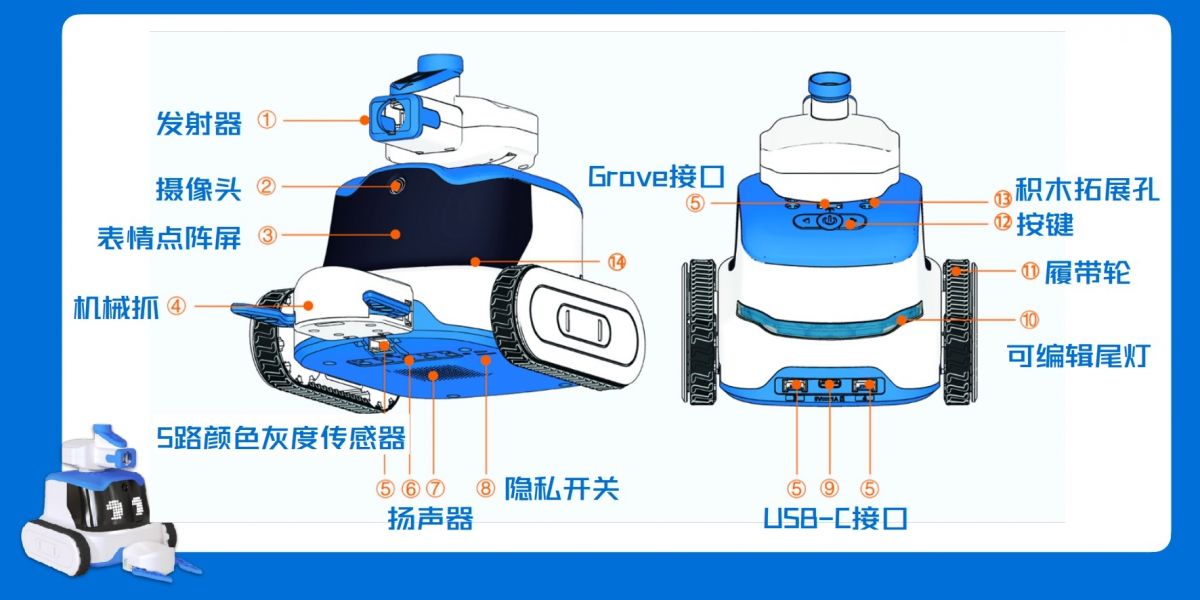 发射器 ①
摄像头 ②
表情点阵屏 ③
机械抓 ④
⑭
5路颜色灰度传感器
⑤ ⑥ ⑦
⑧ 隐私开关
扬声器

Grove接口
⑤
⑬ 积木拓展孔
⑫ 按键
⑪ 履带轮
⑩
可编辑尾灯
⑤ ⑨ ⑤
USB-C接口